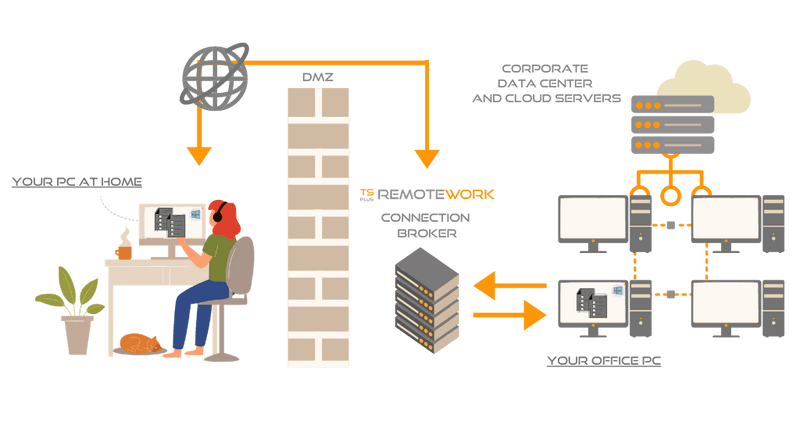 DMZ

CORPORATE
DATA CENTER
AND CLOUD SERVERS

YOUR PC AT HOME

TS PLUS REMOTEWORK

CONNECTION
BROKER

YOUR OFFICE PC